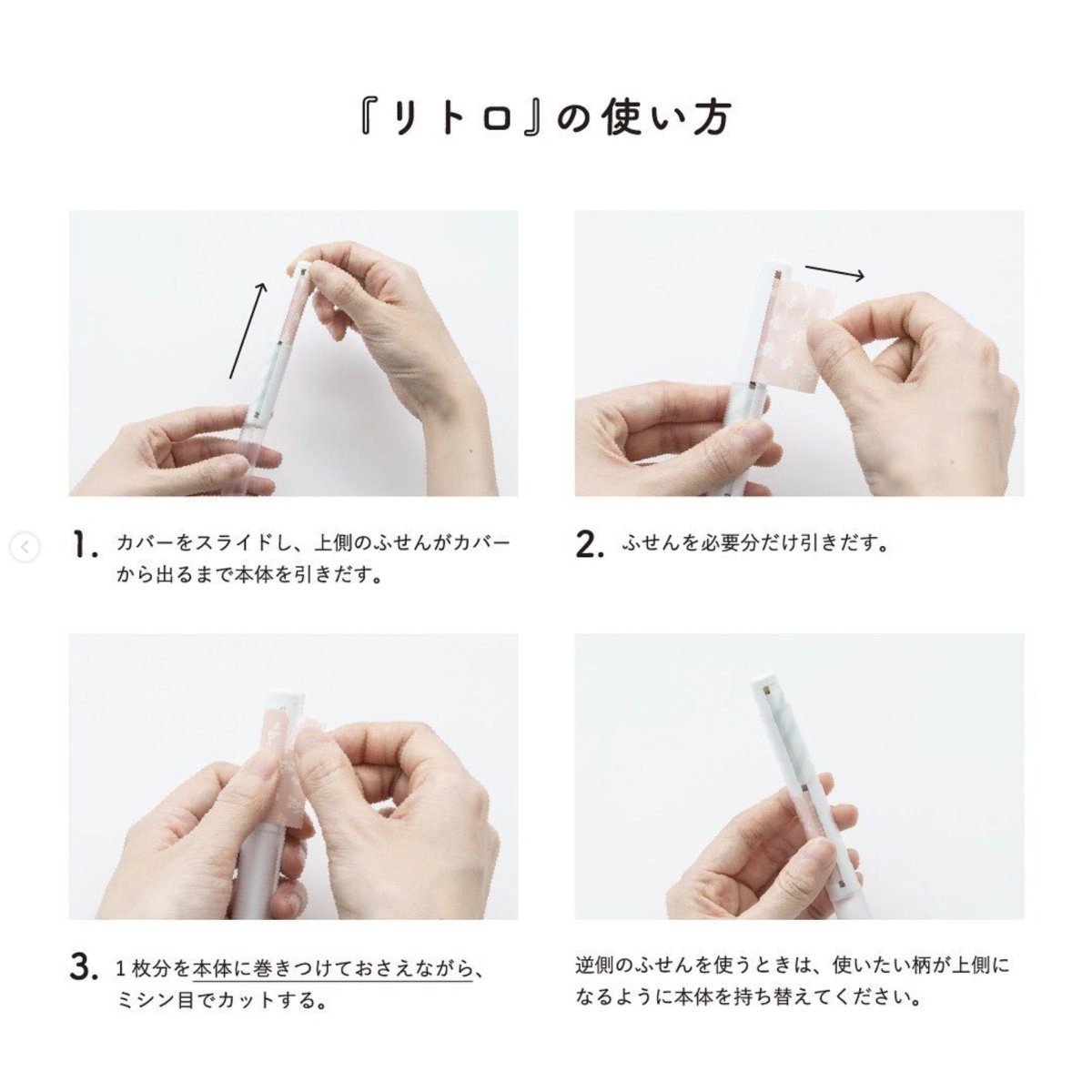 『リトロ』の使い方

1. カバーをスライドし、上側のふせんがカバーから出るまで本体を引きだす。

2. ふせんを必要分だけ引きだす。

3. 1枚分を本体に巻きつけておさえながら、ミシン目でカットする。

逆側のふせんを使うときは、使いたい柄が上側になるように本体を持ち替えてください。