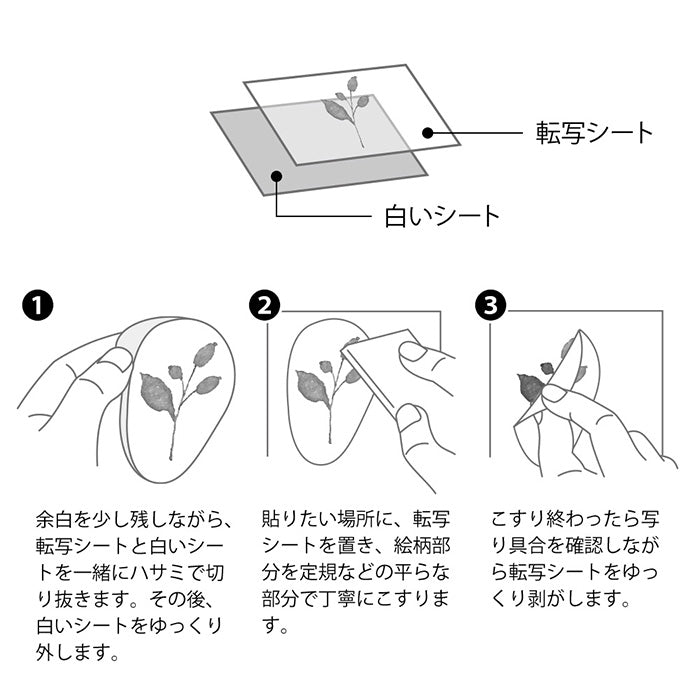 転写シート

白いシート

1

余白を少し残しながら、転写シートと白いシートを一緒にハサミで切り抜きます。その後、白いシートをゆっくり外します。

2

貼りたい場所に、転写シートを置き、絵柄部分を定規などの平らな部分で丁寧にこすります。

3

こすり終わったら写り具合を確認しながら転写シートをゆっくり剥がします。