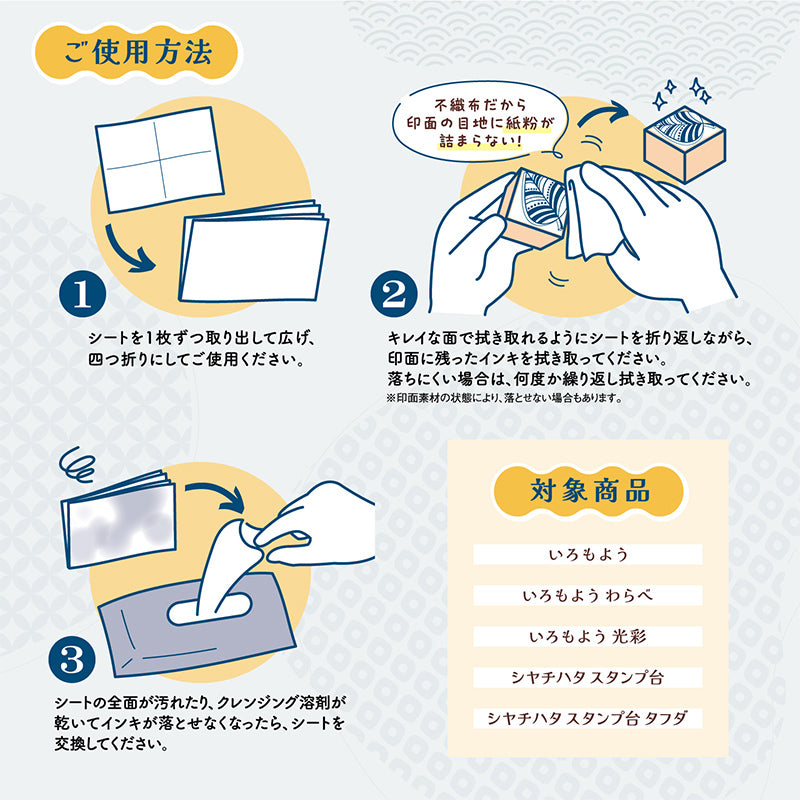 ご使用方法

1

シートを1枚ずつ取り出して広げ、四つ折りにしてご使用ください。

不織布だから印面の目地に紙粉が詰まらない!

2

キレイな面で拭き取れるようにシートを折り返しながら、印面に残ったインキを拭き取ってください。
落ちにくい場合は、何度か繰り返し拭き取ってください。
※印面素材の状態により、落とせない場合もあります。

3

シートの全面が汚れたり、クレンジング溶剤が乾いてインキが落とせなくなったら、シートを交換してください。

対象商品

いろもよう

いろもよう わらべ

いろもよう 光彩

シヤチハタ スタンプ台

シヤチハタ スタンプ台 タフダ